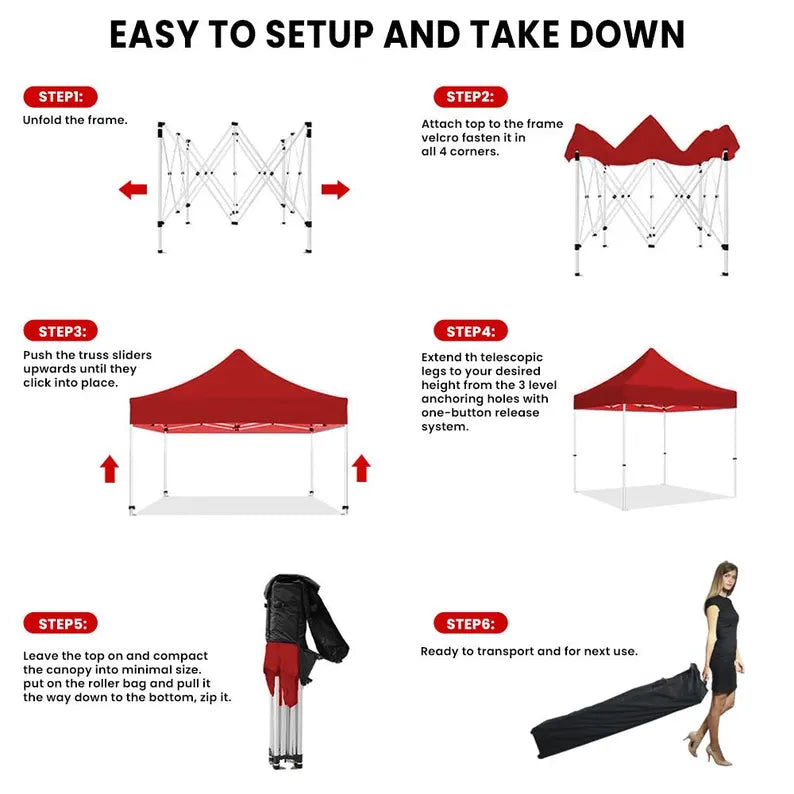 EASY TO SETUP AND TAKE DOWN

STEP1:

Unfold the frame.

STEP2:

Attach top to the frame velcro fasten it in all 4 corners.

STEP3:

Push the truss sliders upwards until they click into place.

STEP4:

Extend th telescopic legs to your desired height from the 3 level anchoring holes with one-button release system.

STEP5:

Leave the top on and compact the canopy into minimal size. put on the roller bag and pull it the way down to the bottom, zip it.

STEP6:

Ready to transport and for next use.